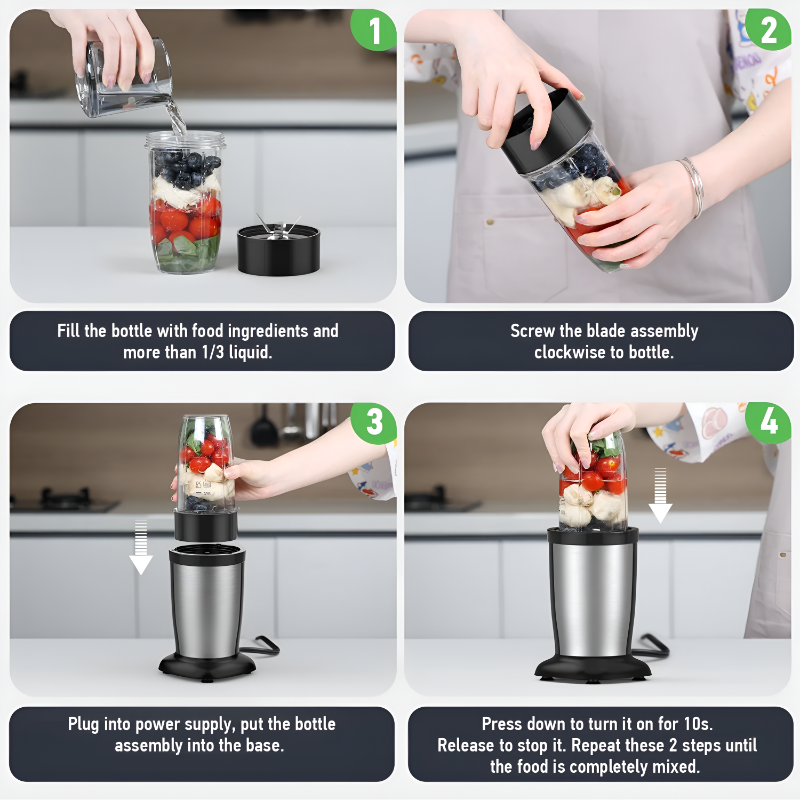 1

Fill the bottle with food ingredients and more than 1/3 liquid.

2

Screw the blade assembly clockwise to bottle.

3

Plug into power supply, put the bottle assembly into the base.

4

Press down to turn it on for 10s. Release to stop it. Repeat these 2 steps until the food is completely mixed.